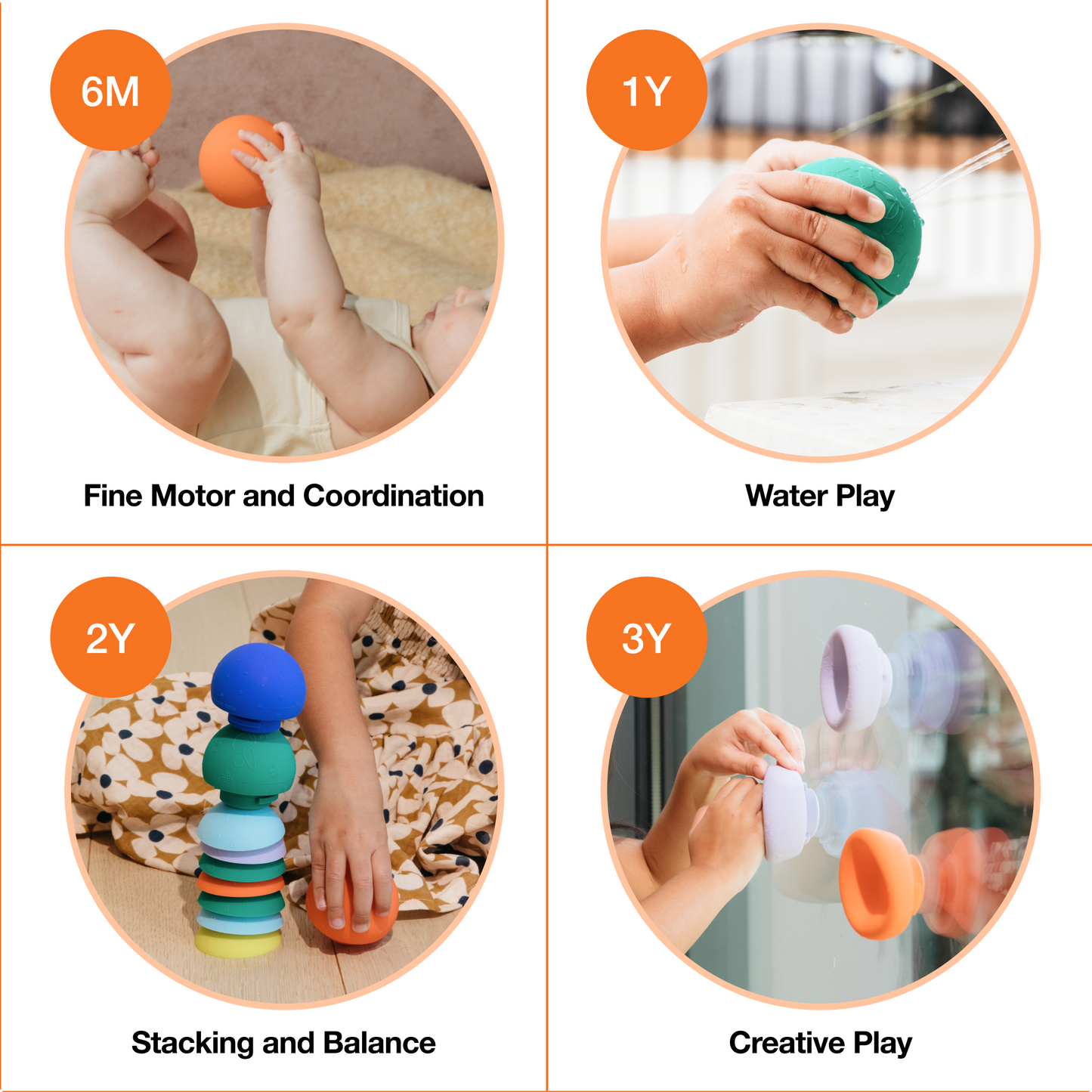 6M

Fine Motor and Coordination

1Y

Water Play

2Y

Stacking and Balance

3Y

Creative Play